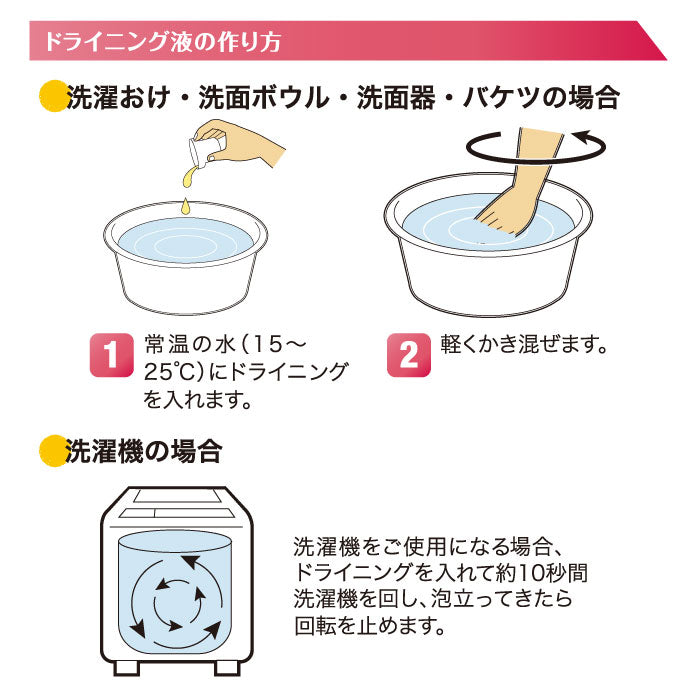 ドライニング液の作り方

洗濯おけ・洗面ボウル・洗面器・バケツの場合

1 常温の水(15～25℃)にドライニングを入れます。

2 軽くかき混ぜます。

洗濯機の場合

洗濯機をご使用になる場合、ドライニングを入れて約10秒間洗濯機を回し、泡立ってきたら回転を止めます。